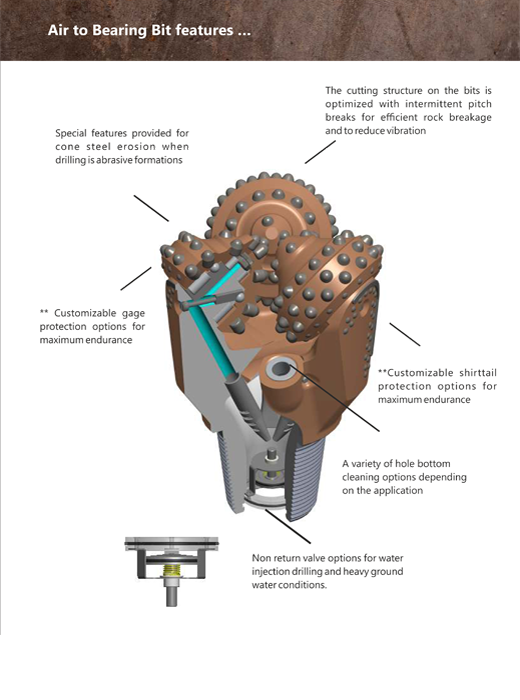 Air to Bearing Bit features ...

The cutting structure on the bits is optimized with intermittent pitch breaks for efficient rock breakage and to reduce vibration

Special features provided for cone steel erosion when drilling is abrasive formations

** Customizable gage protection options for maximum endurance

**Customizable shirttail protection options for maximum endurance

A variety of hole bottom cleaning options depending on the application

Non return valve options for water injection drilling and heavy ground water conditions.